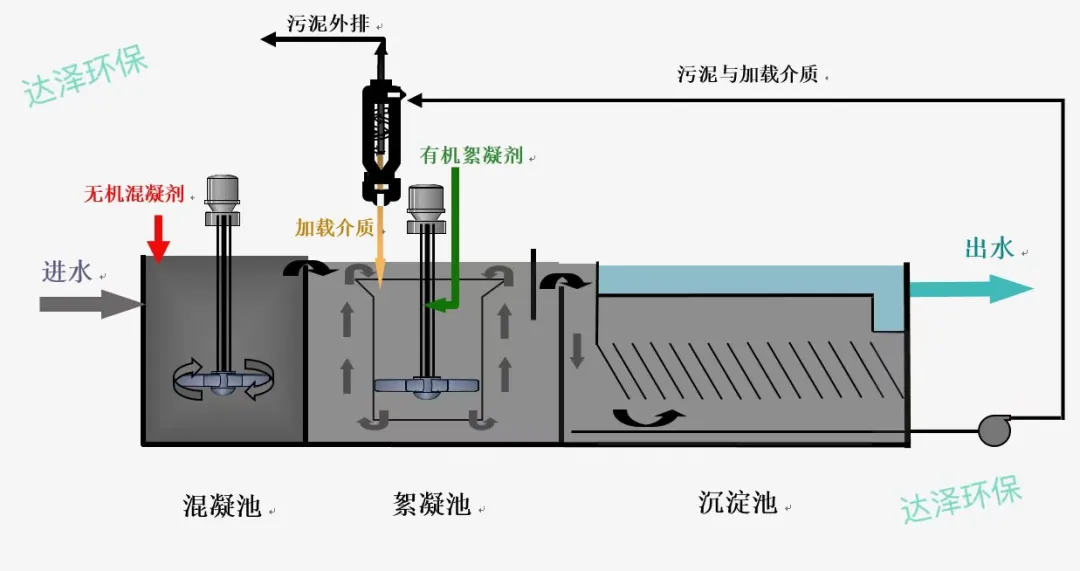 污泥外排

达泽环保

污泥与加载介质

有机絮凝剂

无机混凝剂

加载介质

进水

出水

混凝池

絮凝池

沉淀池

达泽环保